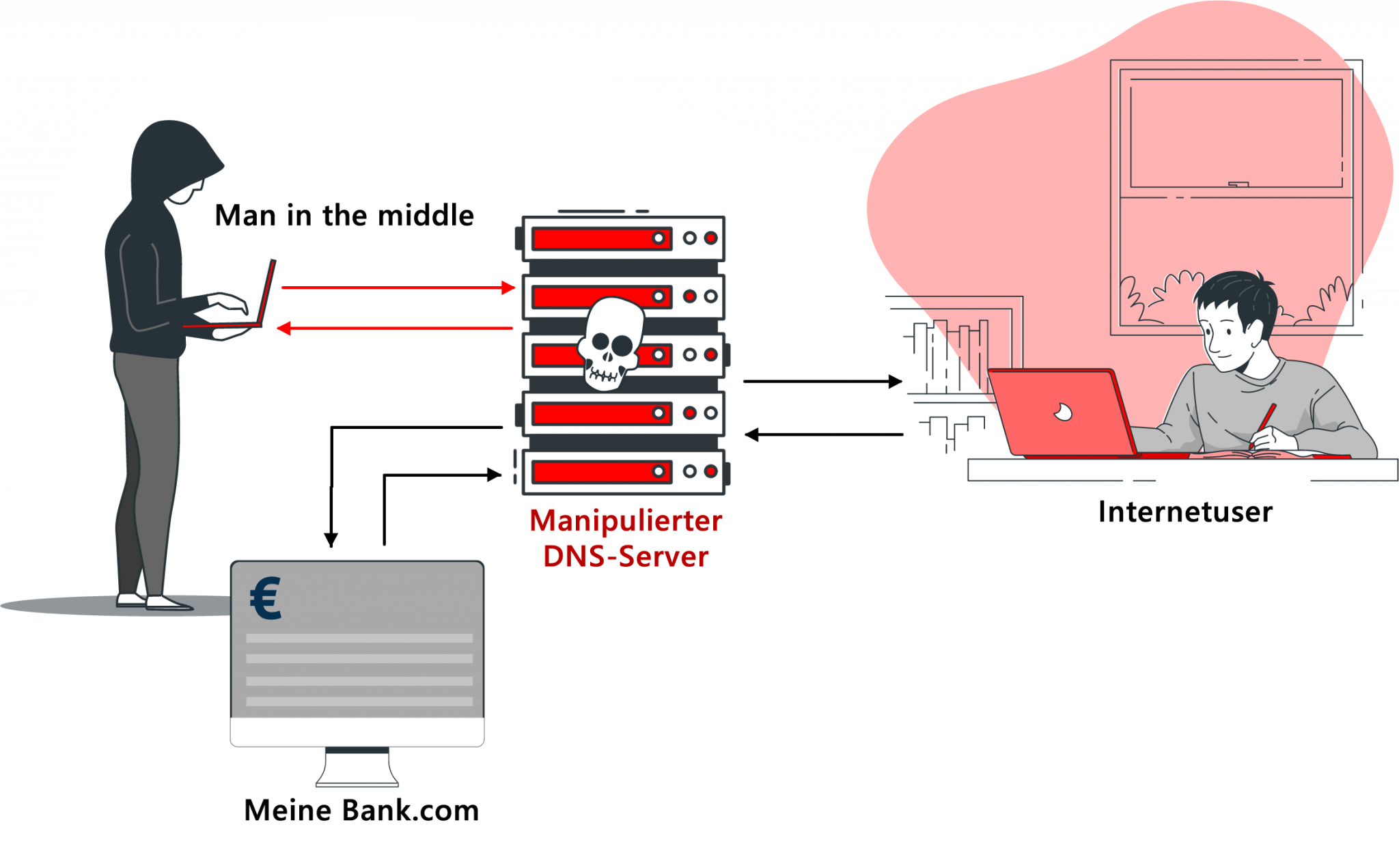 Man in the middle

Manipulierter DNS-Server

Internetuser

€

Meine Bank.com